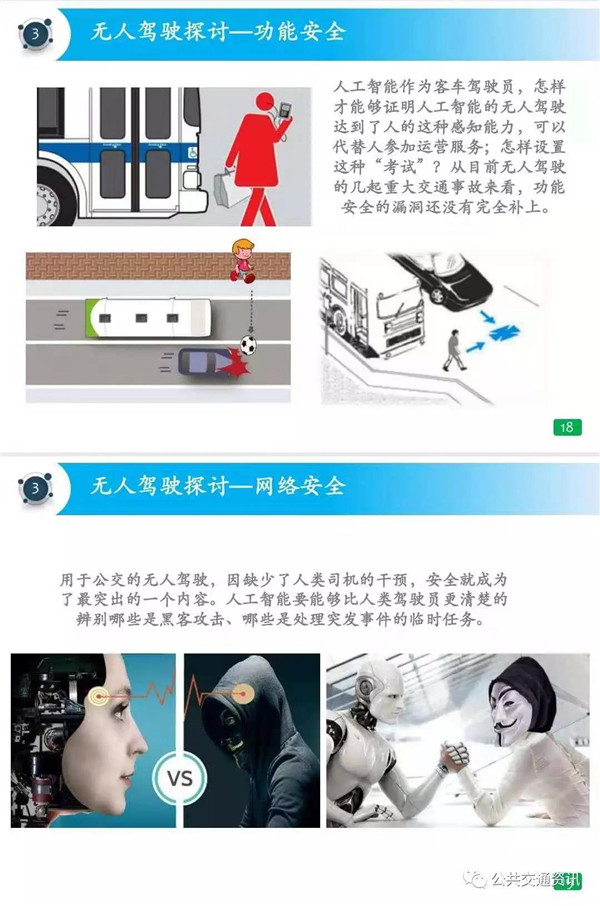 3

无人驾驶探讨—功能安全

人工智能作为客车驾驶员，怎样才能够证明人工智能的无人驾驶达到了人的这种感知能力，可以代替人参加运营服务；怎样设置这种“考试”？从目前无人驾驶的几起重大交通事故来看，功能安全的漏洞还没有完全补上。

18

3

无人驾驶探讨—网络安全

用于公交的无人驾驶，因缺少了人类司机的干预，安全就成为了最突出的一个内容。人工智能要能够比人类驾驶员更清楚的辨别哪些是黑客攻击、哪些是处理突发事件的临时任务。

VS

公共交通资讯